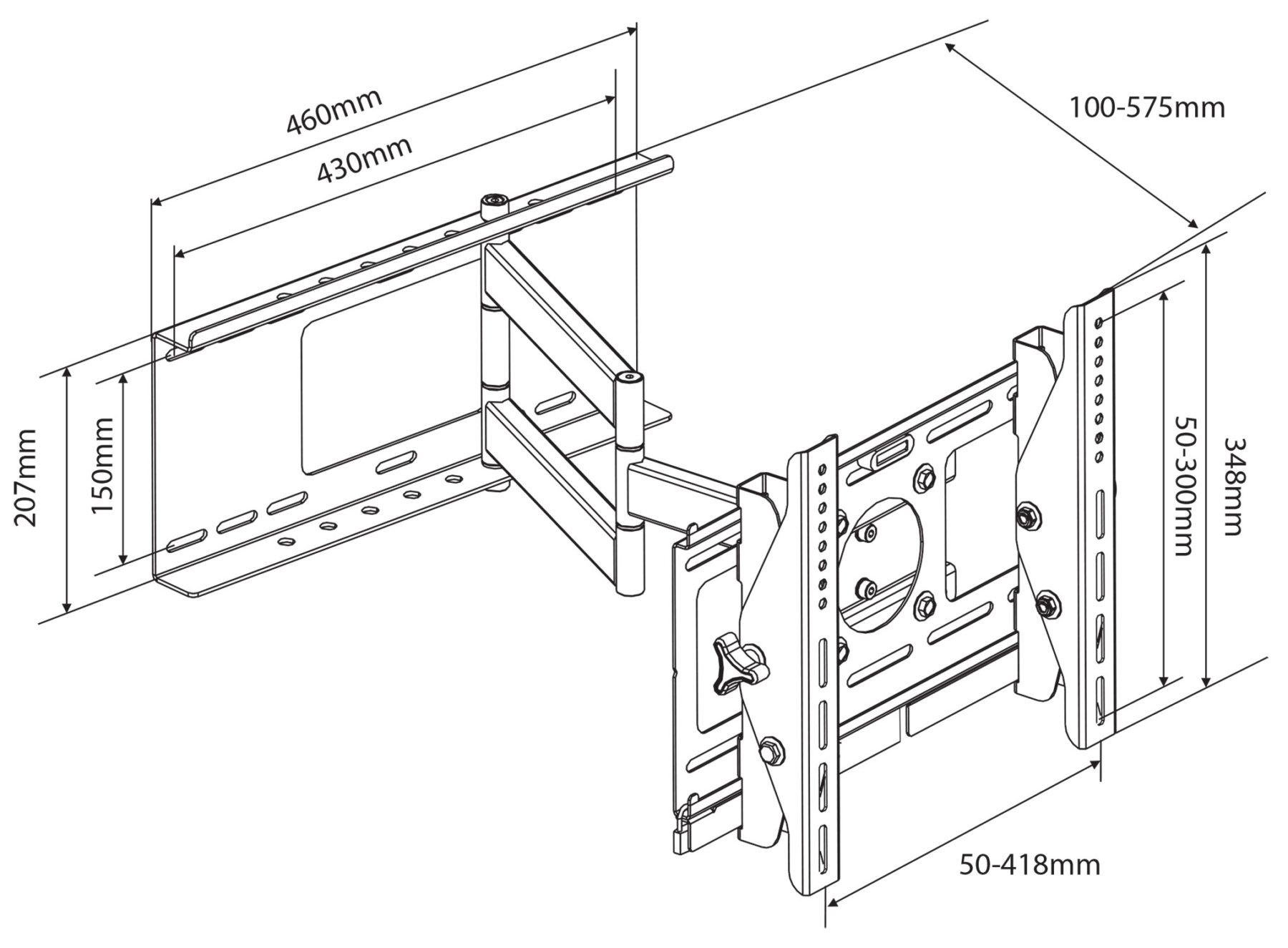 460mm
430mm
100-575mm
207mm
150mm
50-300mm
348mm
50-418mm