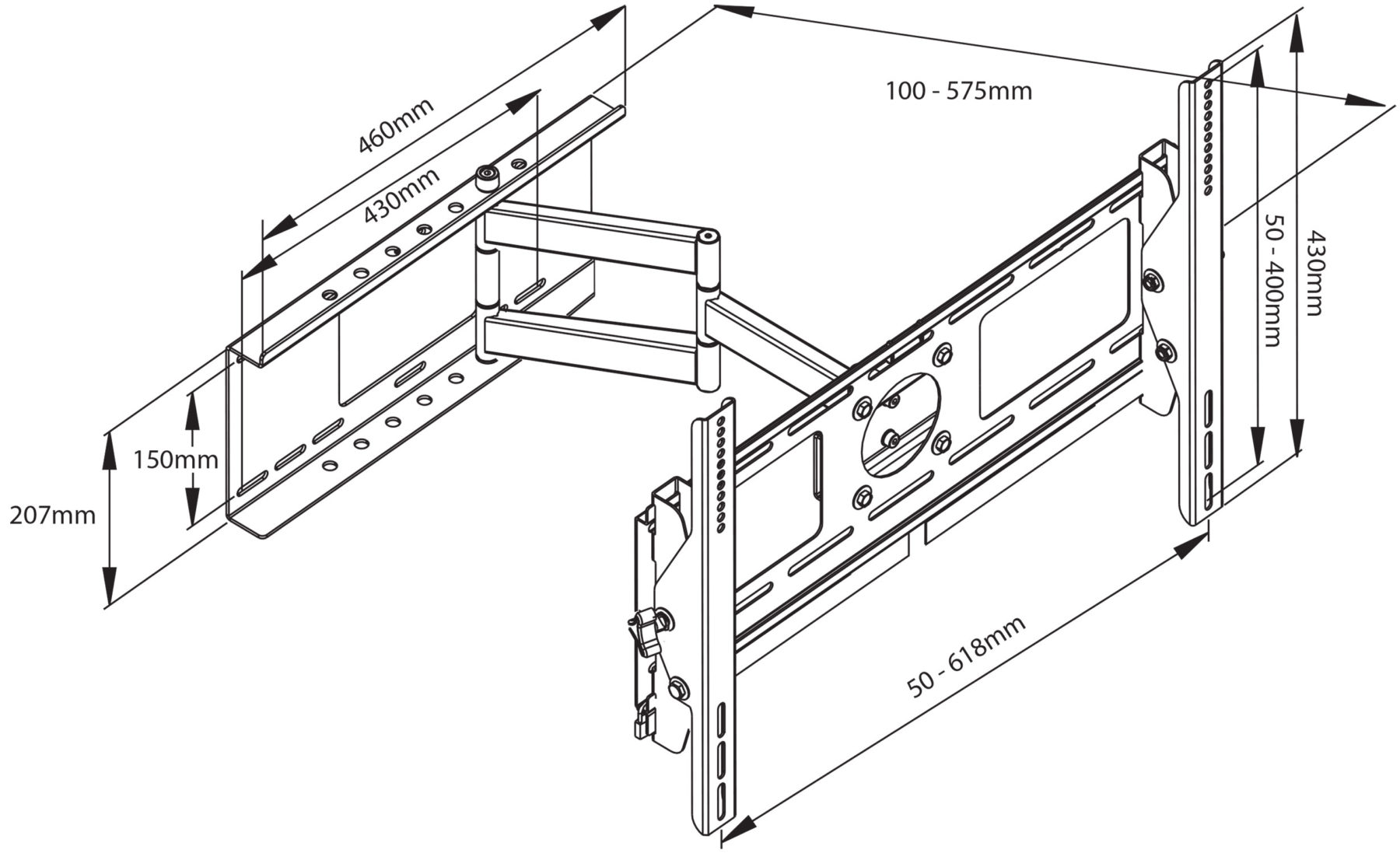 460mm

430mm

100 - 575mm

50 - 400mm

430mm

150mm

207mm

50 - 618mm